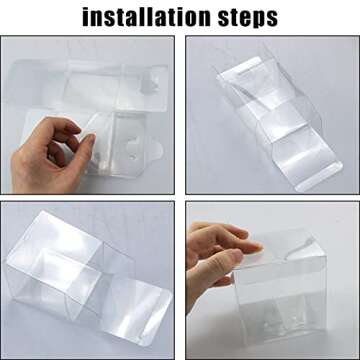 installation steps