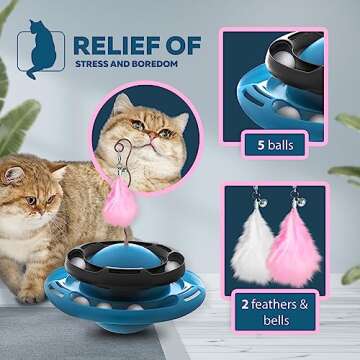 RELIEF OF
STRESS AND BOREDOM

5 balls

2 feathers & bells