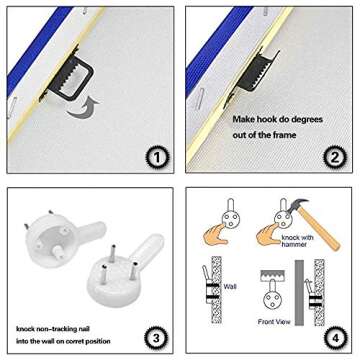 1

Make hook do degrees out of the frame

2

knock non-tracking nail into the wall on corret position

3

knock with hammer

Wall

Front View

4