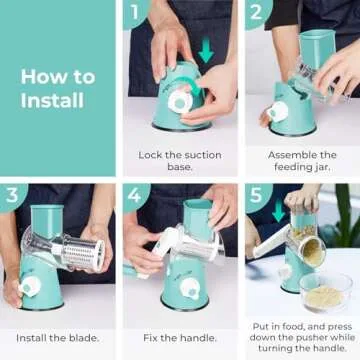 How to Install

1

Lock the suction base.

2

Assemble the feeding jar.

3

Install the blade.

4

Fix the handle.

5

Put in food, and press down the pusher while turning the handle.