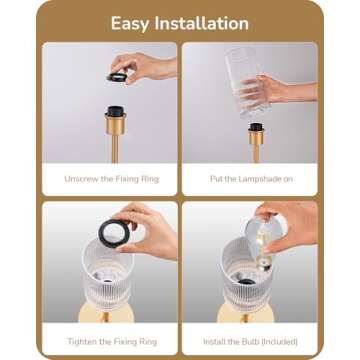 Easy Installation

Unscrew the Fixing Ring

Put the Lampshade on

Tighten the Fixing Ring

Install the Bulb (Included)