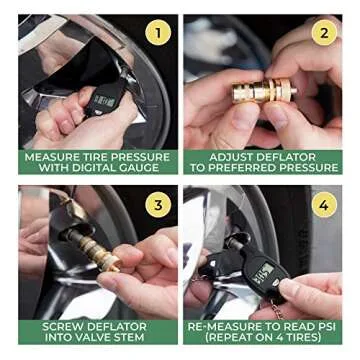 1

MEASURE TIRE PRESSURE WITH DIGITAL GAUGE

2

ADJUST DEFLATOR TO PREFERRED PRESSURE

3

SCREW DEFLATOR INTO VALVE STEM

4

RE-MEASURE TO READ PSI (REPEAT ON 4 TIRES)