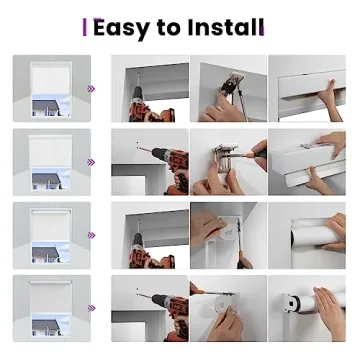 Easy to Install