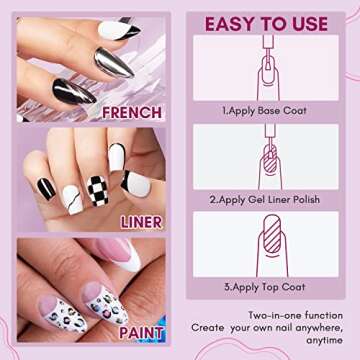 FRENCH

LINER

PAINT

EASY TO USE

1.Apply Base Coat

2.Apply Gel Liner Polish

3.Apply Top Coat

Two-in-one function
Create your own nail anywhere, anytime