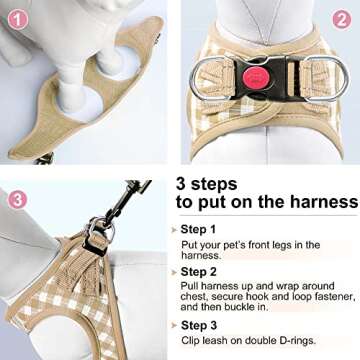 1

2

3

3 steps
to put on the harness

Step 1
Put your pet's front legs in the harness.

Step 2
Pull harness up and wrap around chest, secure hook and loop fastener, and then buckle in.

Step 3
Clip leash on double D-rings.