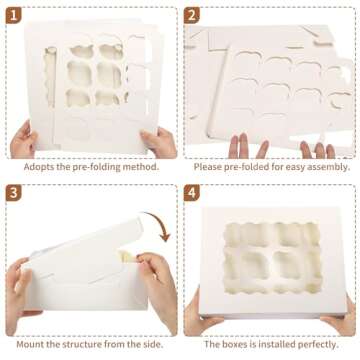 1

Adopts the pre-folding method.

2

Please pre-folded for easy assembly.

3

Mount the structure from the side.

4

The boxes is installed perfectly.