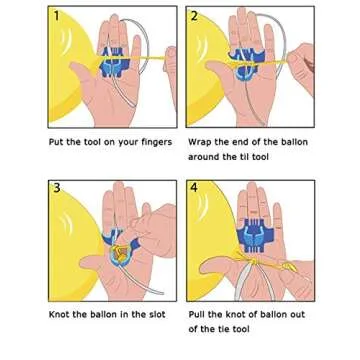 1

Put the tool on your fingers

2

Wrap the end of the ballon around the til tool

3

Knot the ballon in the slot

4

Pull the knot of ballon out of the tie tool