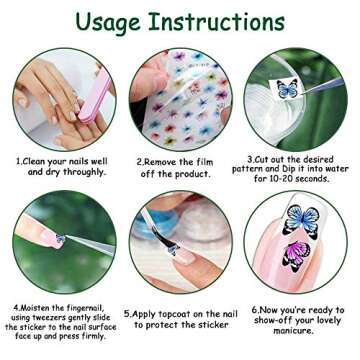 Usage Instructions

1.Clean your nails well and dry throughly.

2.Remove the film off the product.

3.Cut out the desired pattern and Dip it into water for 10-20 seconds.

4.Moisten the fingernail, using tweezers gently slide the sticker to the nail surface face up and press firmly.

5.Apply topcoat on the nail to protect the sticker

6.Now you're ready to show-off your lovely manicure.