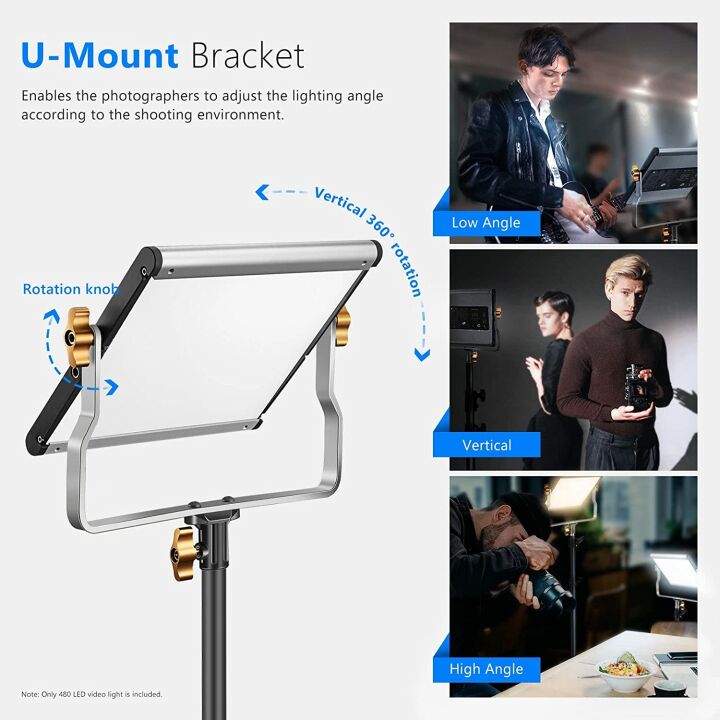 U-Mount Bracket

Enables the photographers to adjust the lighting angle according to the shooting environment.

Vertical 360° rotation

Rotation knob

Low Angle

Vertical

High Angle

Note: Only 480 LED video light is included.