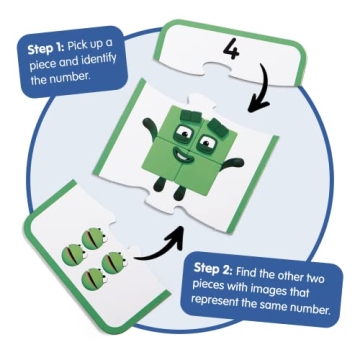 Step 1: Pick up a piece and identify the number.

4

Step 2: Find the other two pieces with images that represent the same number.