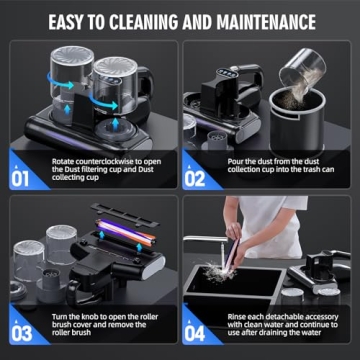 EASY TO CLEANING AND MAINTENANCE

01
Rotate counterclockwise to open the Dust filtering cup and Dust collecting cup

02
Pour the dust from the dust collection cup into the trash can

03
Turn the knob to open the roller brush cover and remove the roller brush

04
Rinse each detachable accessory with clean water and continue to use after draining the water