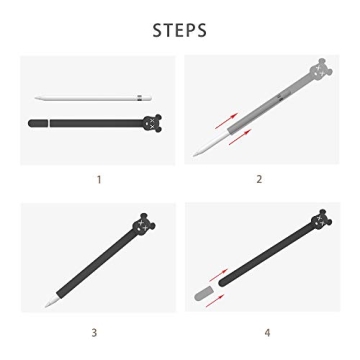 STEPS

1

2

3

4