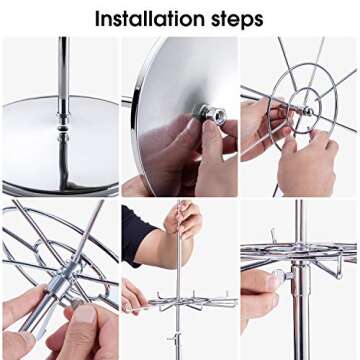 Installation steps