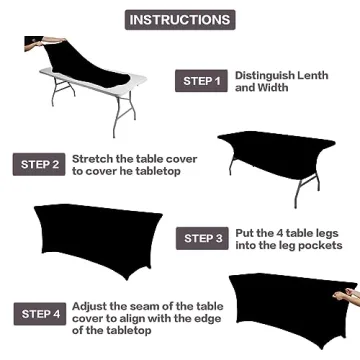 INSTRUCTIONS

STEP 1 Distinguish Lenth and Width

STEP 2 Stretch the table cover to cover he tabletop

STEP 3 Put the 4 table legs into the leg pockets

STEP 4 Adjust the seam of the table cover to align with the edge of the tabletop