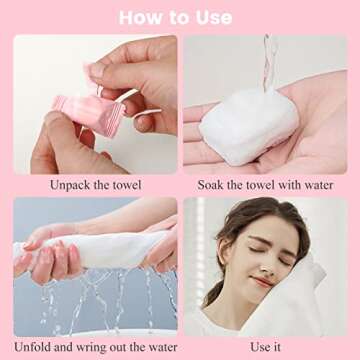 How to Use

Unpack the towel

Soak the towel with water

Unfold and wring out the water

Use it