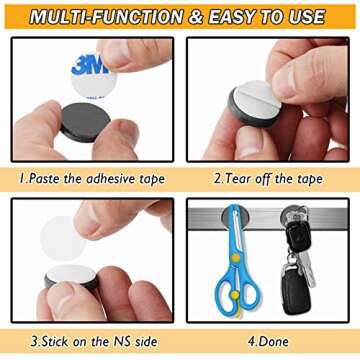 MULTI-FUNCTION & EASY TO USE

3M

1.Paste the adhesive tape

2.Tear off the tape

3.Stick on the NS side

4.Done