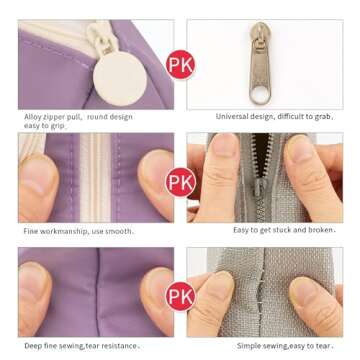 PK

Alloy zipper pull, round design easy to grip.

Universal design, difficult to grab.

PK

Fine workmanship, use smooth.

Easy to get stuck and broken.

PK

Deep fine sewing,tear resistance.

Simple sewing,easy to tear.