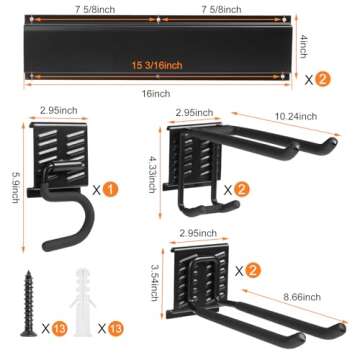 7 5/8inch

7 5/8inch

4inch

15 3/16inch

X 2

16inch

2.95inch

5.9inch

X 1

2.95inch

10.24inch

4.33inch

X 2

2.95inch

3.54inch

X 2

8.66inch

X 13

X 13