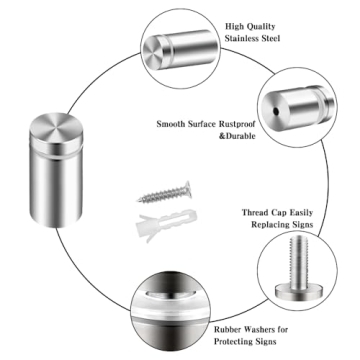 High Quality
Stainless Steel

Smooth Surface Rustproof
&Durable

Thread Cap Easily
Replacing Signs

Rubber Washers for
Protecting Signs