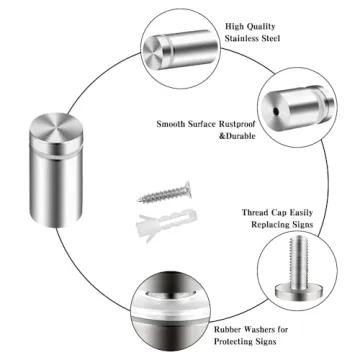 High Quality
Stainless Steel

Smooth Surface Rustproof
&Durable

Thread Cap Easily
Replacing Signs

Rubber Washers for
Protecting Signs