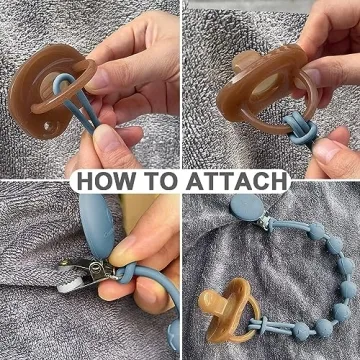 HOW TO ATTACH