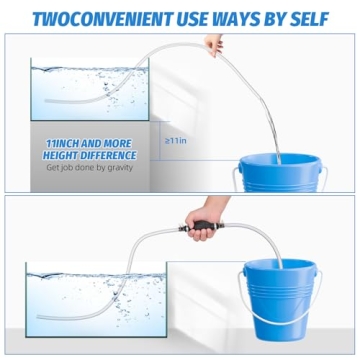 TWOCONVENIENT USE WAYS BY SELF

11INCH AND MORE HEIGHT DIFFERENCE

Get job done by gravity

≥11in