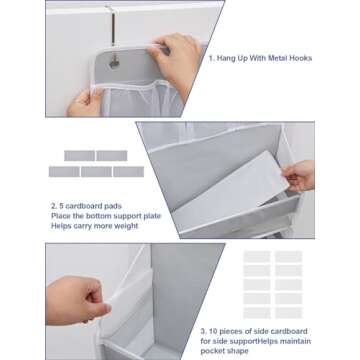 1. Hang Up With Metal Hooks

2. 5 cardboard pads
Place the bottom support plate
Helps carry more weight

3. 10 pieces of side cardboard for side supportHelps maintain pocket shape