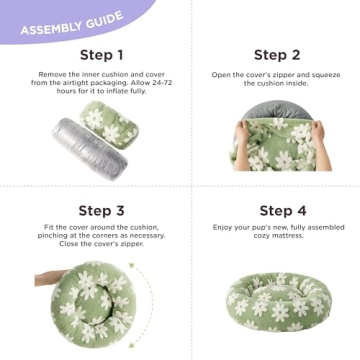 ASSEMBLY GUIDE

Step 1

Remove the inner cushion and cover from the airtight packaging. Allow 24-72 hours for it to inflate fully.

Step 2

Open the cover's zipper and squeeze the cushion inside.

Step 3

Fit the cover around the cushion, pinching at the corners as necessary. Close the cover's zipper.

Step 4

Enjoy your pup's new, fully assembled cozy mattress.