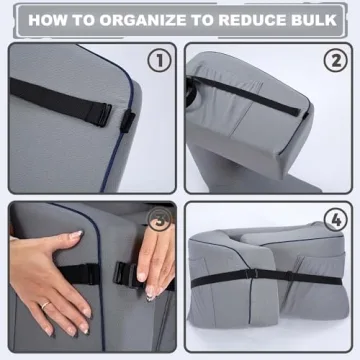 HOW TO ORGANIZE TO REDUCE BULK

1

2

3

4