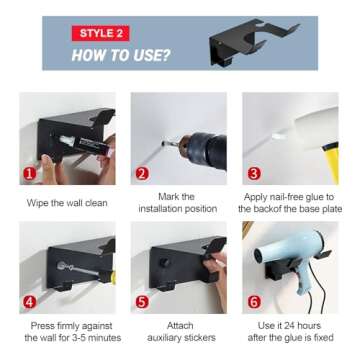 STYLE 2
HOW TO USE?

1
Wipe the wall clean

2
Mark the installation position

3
Apply nail-free glue to the backof the base plate

4
Press firmly against the wall for 3-5 minutes

5
Attach auxiliary stickers

6
Use it 24 hours after the glue is fixed