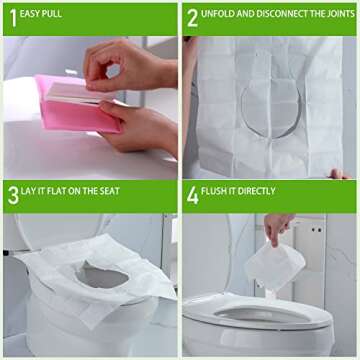 1 EASY PULL

2 UNFOLD AND DISCONNECT THE JOINTS

3 LAY IT FLAT ON THE SEAT

4 FLUSH IT DIRECTLY