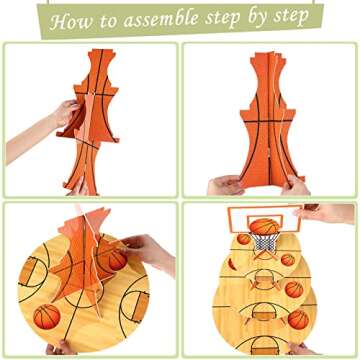 How to assemble step by step