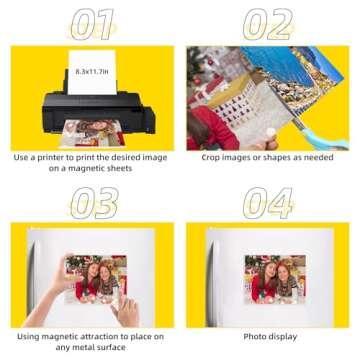 01

8.3x11.7in

Use a printer to print the desired image on a magnetic sheets

02

Crop images or shapes as needed

03

Using magnetic attraction to place on any metal surface

04

Photo display