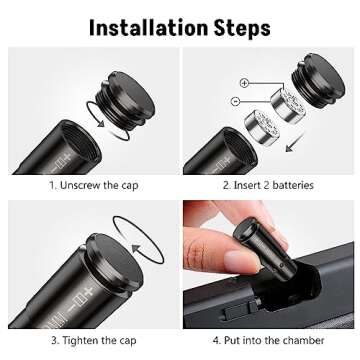 Installation Steps

+

−

1. Unscrew the cap

2. Insert 2 batteries

3. Tighten the cap

4. Put into the chamber