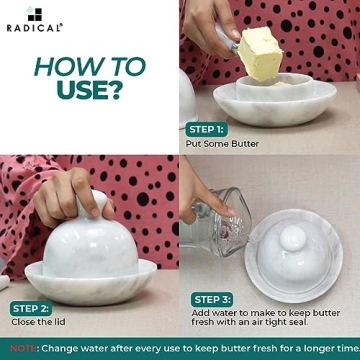 RADICAL®

HOW TO USE?

STEP 1:
Put Some Butter

STEP 2:
Close the lid

STEP 3:
Add water to make to keep butter fresh with an air tight seal.

NOTE: Change water after every use to keep butter fresh for a longer time.