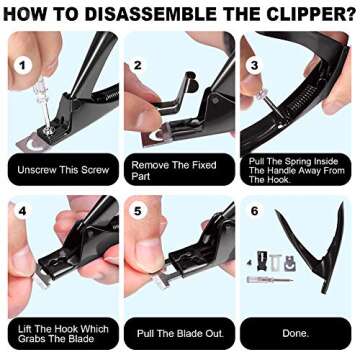 HOW TO DISASSEMBLE THE CLIPPER?

1

Unscrew This Screw

2

Remove The Fixed Part

3

Pull The Spring Inside The Handle Away From The Hook.

4

Lift The Hook Which Grabs The Blade

5

Pull The Blade Out.

6

Done.