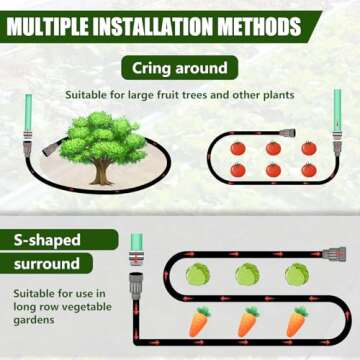 MULTIPLE INSTALLATION METHODS

Cring around

Suitable for large fruit trees and other plants

S-shaped surround

Suitable for use in long row vegetable gardens