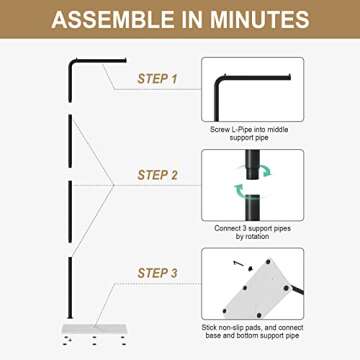 ASSEMBLE IN MINUTES

STEP 1

Screw L-Pipe into middle support pipe

STEP 2

Connect 3 support pipes by rotation

STEP 3

Stick non-slip pads, and connect base and bottom support pipe