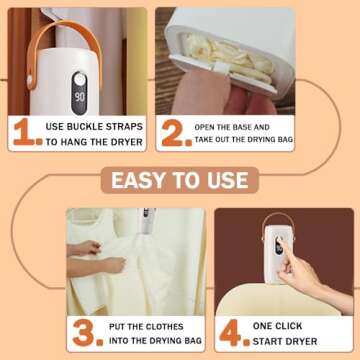 90

1. USE BUCKLE STRAPS TO HANG THE DRYER

2. OPEN THE BASE AND TAKE OUT THE DRYING BAG

EASY TO USE

3. PUT THE CLOTHES INTO THE DRYING BAG

4. ONE CLICK START DRYER