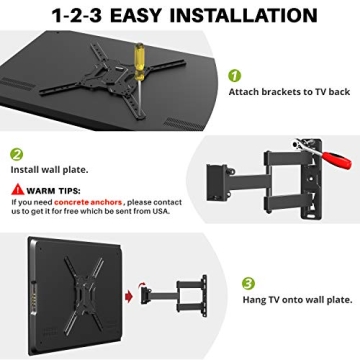 1-2-3 EASY INSTALLATION

1
Attach brackets to TV back

2
Install wall plate.

WARM TIPS:
If you need concrete anchors , please contact us to get it for free which be sent from USA.

3
Hang TV onto wall plate.