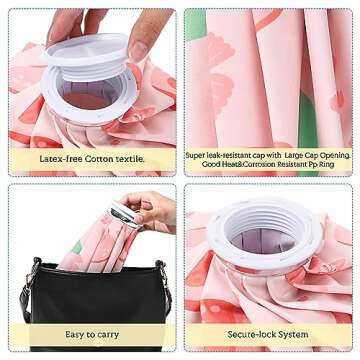 Latex-free Cotton textile.

Super leak-resistant cap with Large Cap Opening. Good Heat&Corrosion Resistant Pp Ring

Easy to carry

Secure-lock System