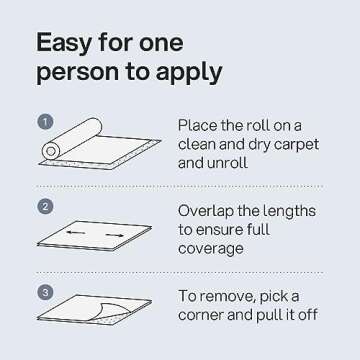 Easy for one person to apply

1

Place the roll on a clean and dry carpet and unroll

2

Overlap the lengths to ensure full coverage

3

To remove, pick a corner and pull it off