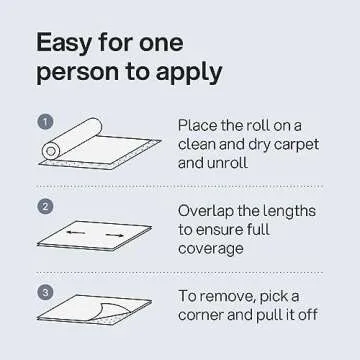 Easy for one person to apply

1

Place the roll on a clean and dry carpet and unroll

2

Overlap the lengths to ensure full coverage

3

To remove, pick a corner and pull it off