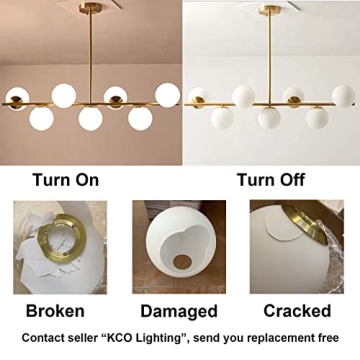 Turn On

Turn Off

Broken

Damaged

Cracked

Contact seller “KCO Lighting”, send you replacement free