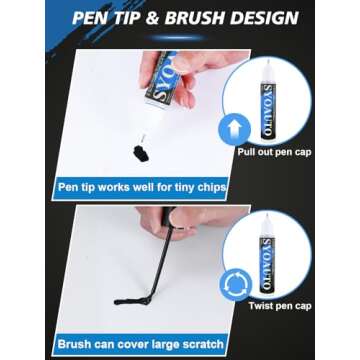 PEN TIP & BRUSH DESIGN

SYOAUTO

SYOAUTO

Pull out pen cap

Pen tip works well for tiny chips

SYOAUTO

Twist pen cap

Brush can cover large scratch