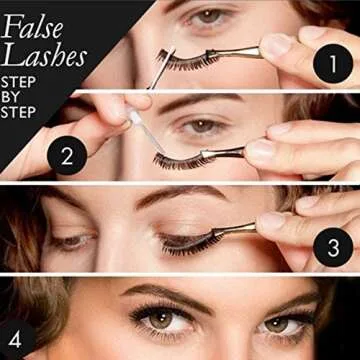 False Lashes
STEP BY STEP

1

2

3

4