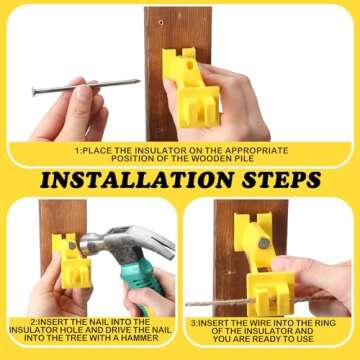 1:PLACE THE INSULATOR ON THE APPROPRIATE POSITION OF THE WOODEN PILE

INSTALLATION STEPS

2:INSERT THE NAIL INTO THE INSULATOR HOLE AND DRIVE THE NAIL INTO THE TREE WITH A HAMMER

3:INSERT THE WIRE INTO THE RING OF THE INSULATOR AND YOU ARE READY TO USE