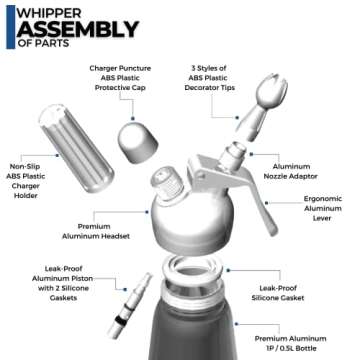 WHIPPER
ASSEMBLY
OF PARTS

Charger Puncture ABS Plastic Protective Cap

3 Styles of ABS Plastic Decorator Tips

Non-Slip ABS Plastic Charger Holder

Aluminum Nozzle Adaptor

Ergonomic Aluminum Lever

Premium Aluminum Headset

Leak-Proof Aluminum Piston with 2 Silicone Gaskets

Leak-Proof Silicone Gasket

Premium Aluminum 1P / 0.5L Bottle