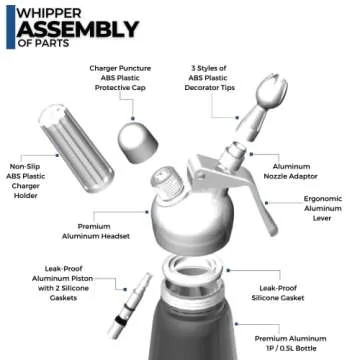 WHIPPER
ASSEMBLY
OF PARTS

Charger Puncture ABS Plastic Protective Cap

3 Styles of ABS Plastic Decorator Tips

Non-Slip ABS Plastic Charger Holder

Aluminum Nozzle Adaptor

Ergonomic Aluminum Lever

Premium Aluminum Headset

Leak-Proof Aluminum Piston with 2 Silicone Gaskets

Leak-Proof Silicone Gasket

Premium Aluminum 1P / 0.5L Bottle