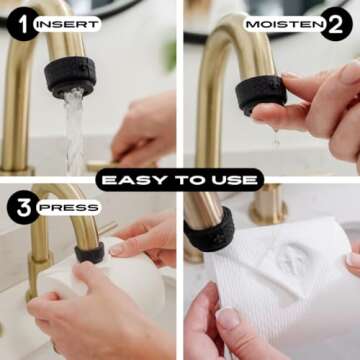 1 INSERT

MOISTEN 2

EASY TO USE

3 PRESS